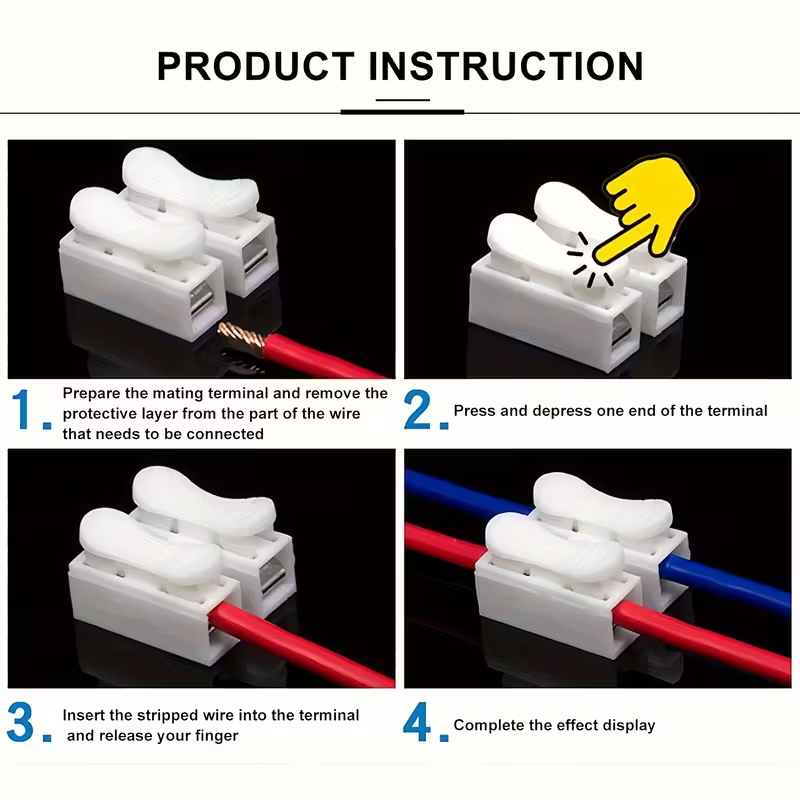 PRODUCT INSTRUCTION

1. Prepare the mating terminal and remove the protective layer from the part of the wire that needs to be connected

2. Press and depress one end of the terminal

3. Insert the stripped wire into the terminal and release your finger

4. Complete the effect display